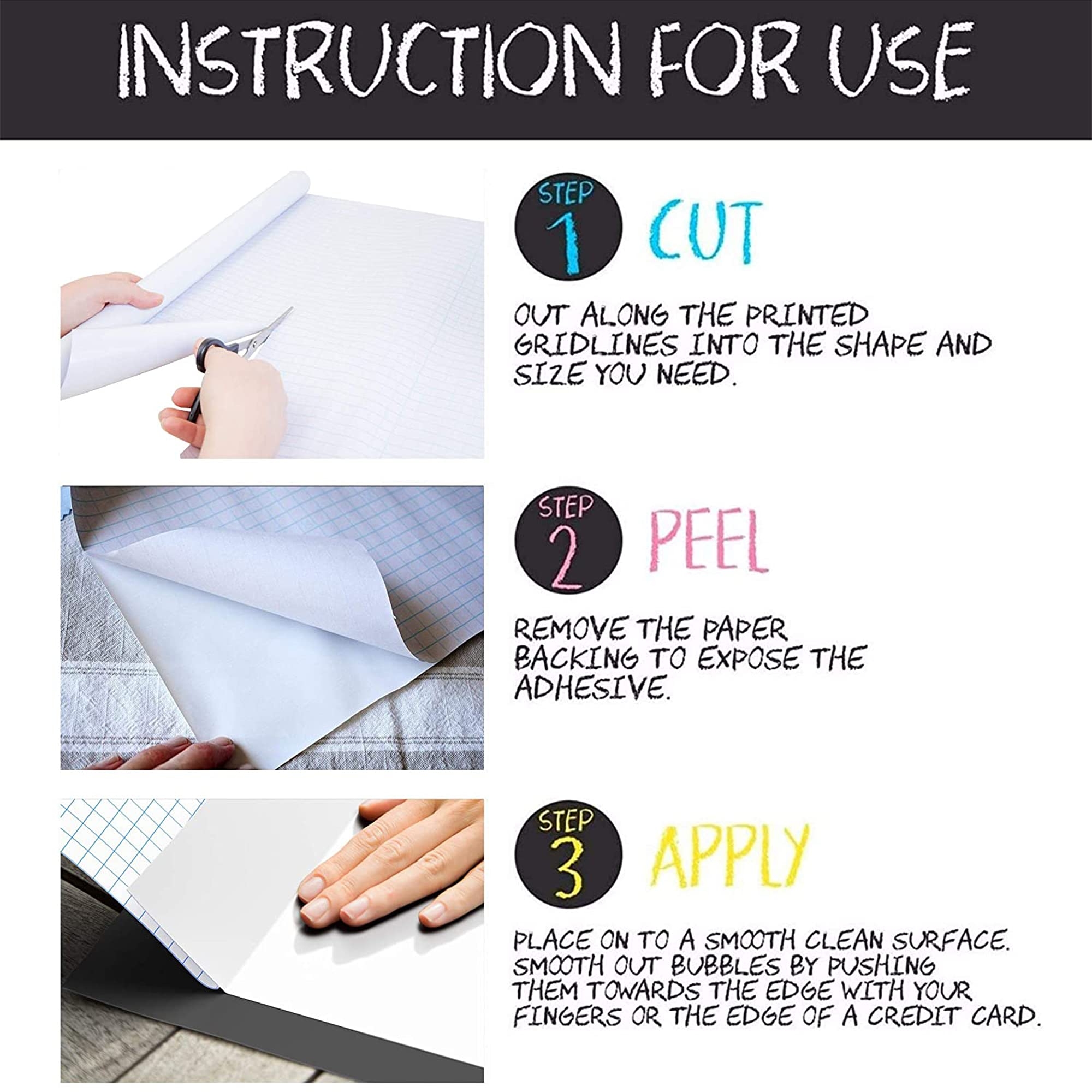 INSTRUCTION FOR USE

STEP 1 CUT

OUT ALONG THE PRINTED GRIDLINES INTO THE SHAPE AND SIZE YOU NEED.

STEP 2 PEEL

REMOVE THE PAPER BACKING TO EXPOSE THE ADHESIVE.

STEP 3 APPLY

PLACE ON TO A SMOOTH CLEAN SURFACE. SMOOTH OUT BUBBLES BY PUSHING THEM TOWARDS THE EDGE WITH YOUR FINGERS OR THE EDGE OF A CREDIT CARD.